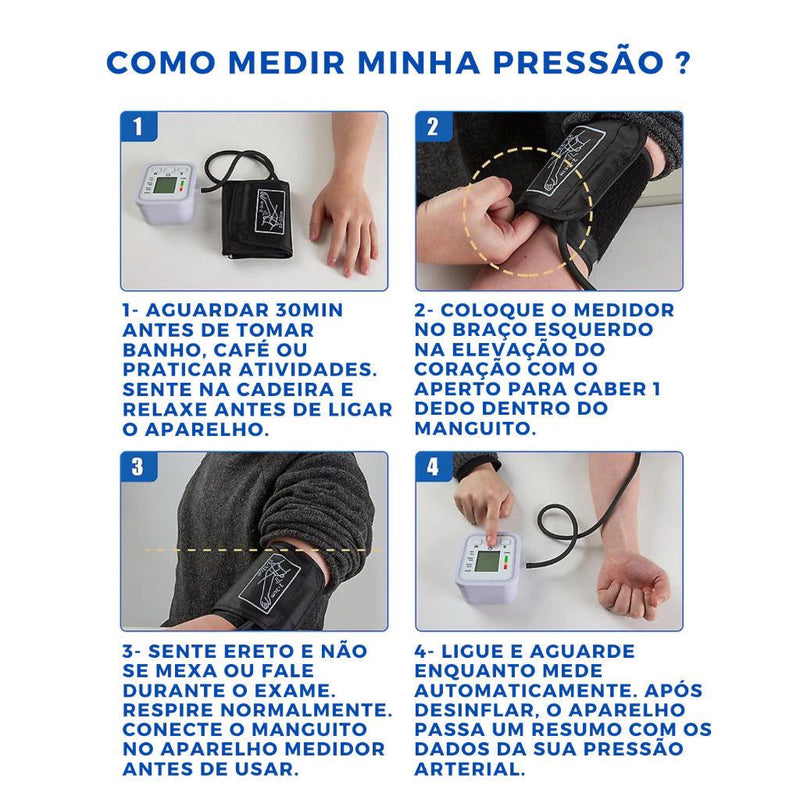 COMO MEDIR MINHA PRESSÃO ?

1

1- AGUARDAR 30MIN ANTES DE TOMAR BANHO, CAFÉ OU PRATICAR ATIVIDADES. SENTE NA CADEIRA E RELAXE ANTES DE LIGAR O APARELHO.

2

2- COLOQUE O MEDIDOR NO BRAÇO ESQUERDO NA ELEVAÇÃO DO CORAÇÃO COM O APERTO PARA CABER 1 DEDO DENTRO DO MANGUITO.

3

3- SENTE ERETO E NÃO SE MEXA OU FALE DURANTE O EXAME. RESPIRE NORMALMENTE. CONECTE O MANGUITO NO APARELHO MEDIDOR ANTES DE USAR.

4

4- LIGUE E AGUARDE ENQUANTO MEDE AUTOMATICAMENTE. APÓS DESINFLAR, O APARELHO PASSA UM RESUMO COM OS DADOS DA SUA PRESSÃO ARTERIAL.